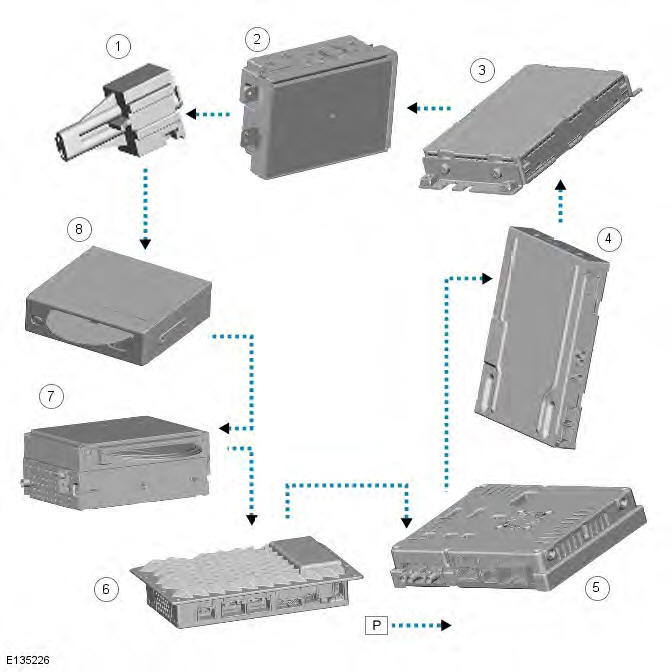 1
2
3
8
4
7
6
5
P
E135226