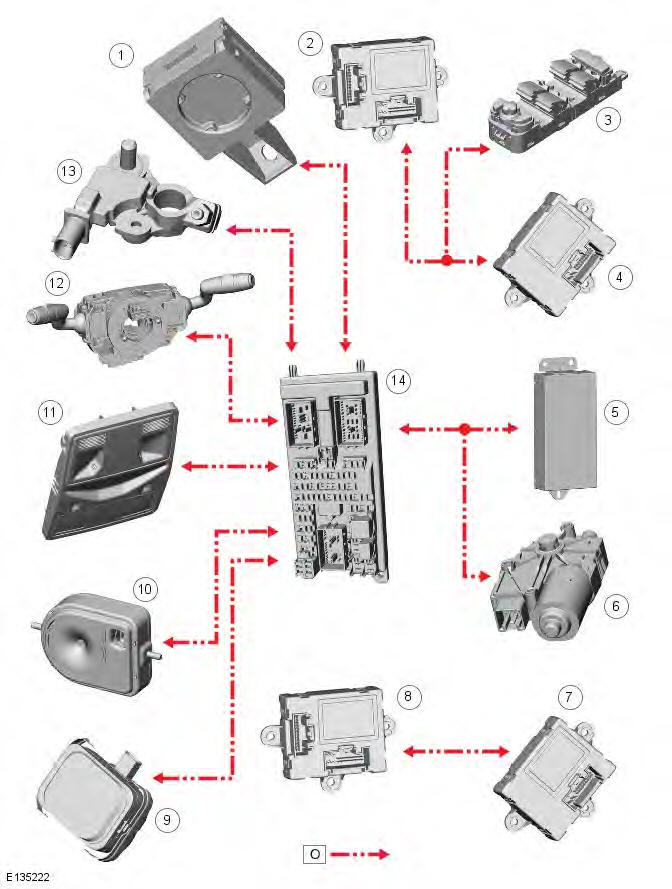 1
2
3
13
4
12
14
5
11
6
10
8
7
9
O
E135222